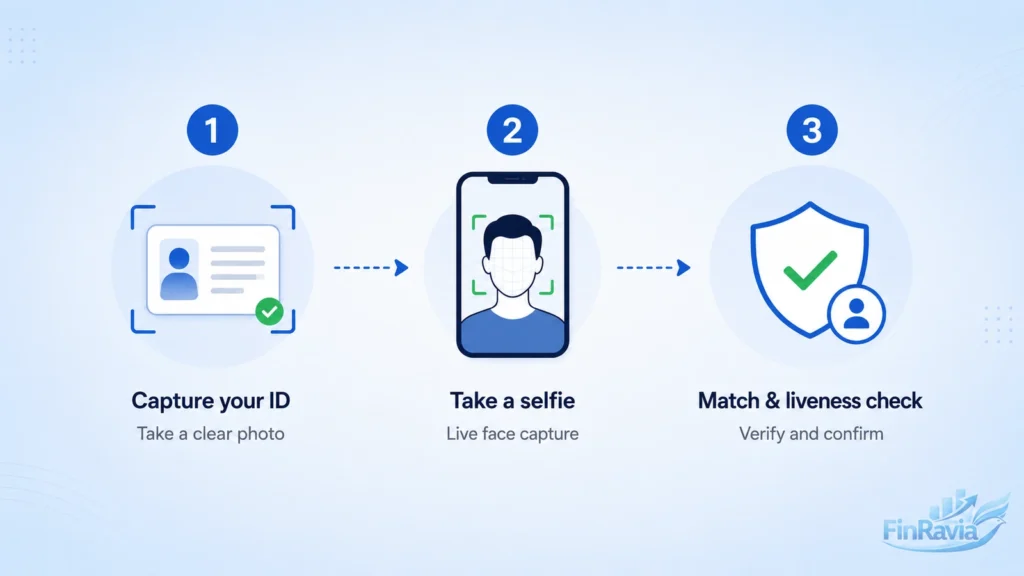 1

Capture your ID

Take a clear photo

2

Take a selfie

Live face capture

3

Match & liveness check

Verify and confirm

FinRavia